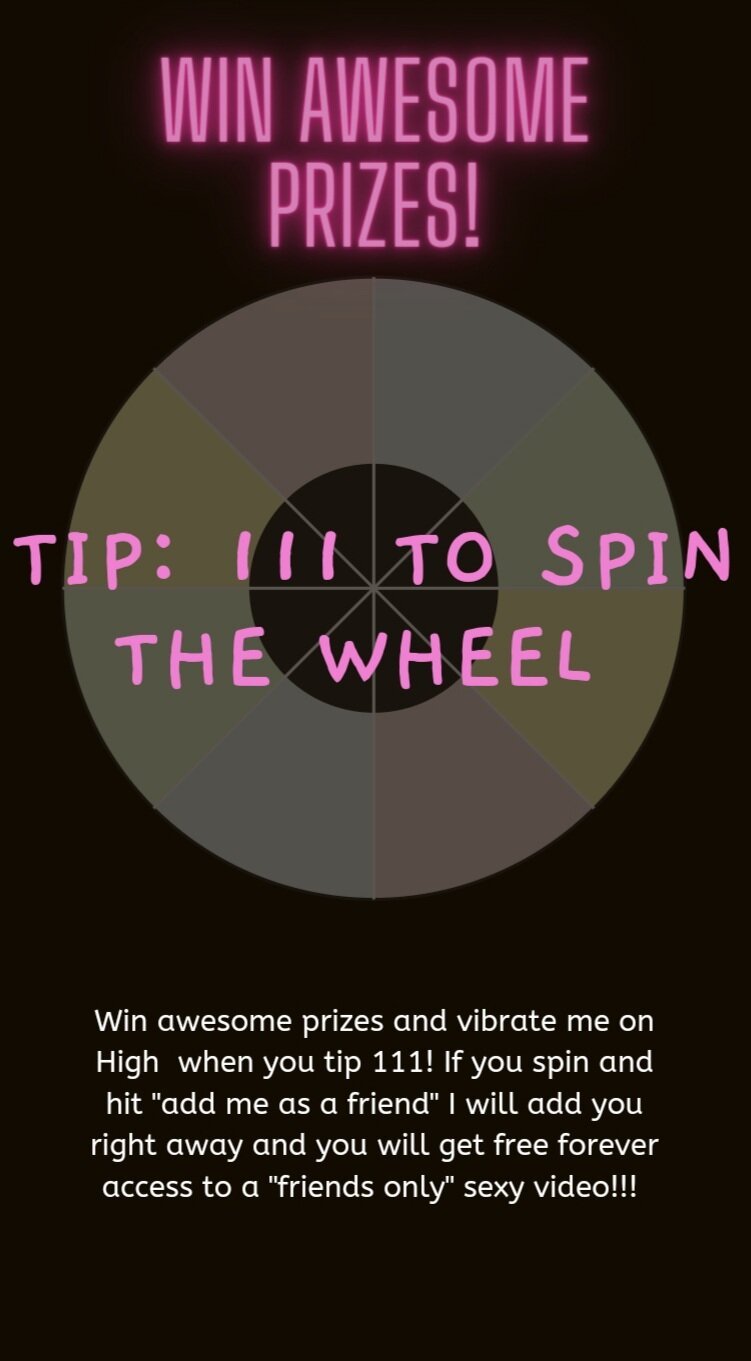 WIN AWESOME PRIZES!

TIP: 111 TO SPIN THE WHEEL

Win awesome prizes and vibrate me on High when you tip 111! If you spin and hit "add me as a friend" I will add you right away and you will get free forever access to a "friends only" sexy video!!!