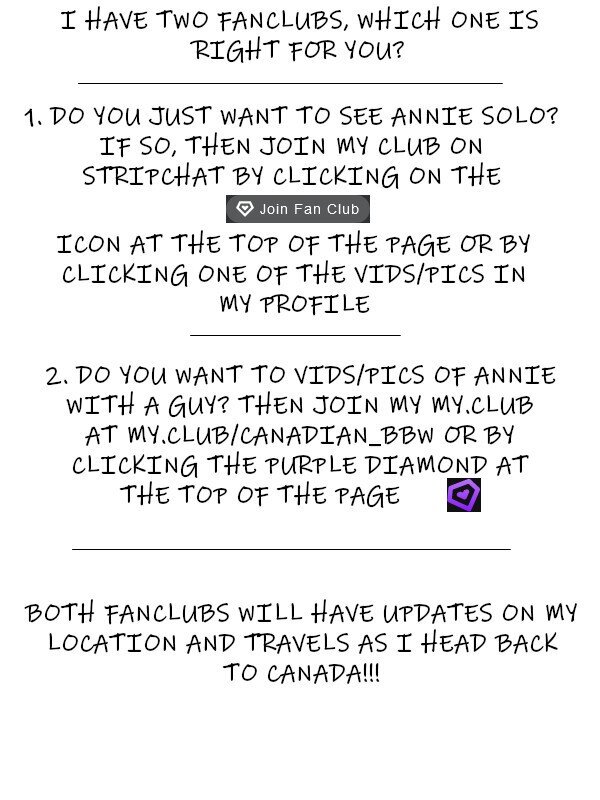 I HAVE TWO FANCLUBS, WHICH ONE IS RIGHT FOR YOU?

1. DO YOU JUST WANT TO SEE ANNIE SOLO? IF SO, THEN JOIN MY CLUB ON STRIPCHAT BY CLICKING ON THE

Join Fan Club

ICON AT THE TOP OF THE PAGE OR BY CLICKING ONE OF THE VIDS/PICS IN MY PROFILE

2. DO YOU WANT TO VIDS/PICS OF ANNIE WITH A GUY? THEN JOIN MY MY.CLUB AT MY.CLUB/CANADIAN_BBW OR BY CLICKING THE PURPLE DIAMOND AT THE TOP OF THE PAGE

BOTH FANCLUBS WILL HAVE UPDATES ON MY LOCATION AND TRAVELS AS I HEAD BACK TO CANADA!!!