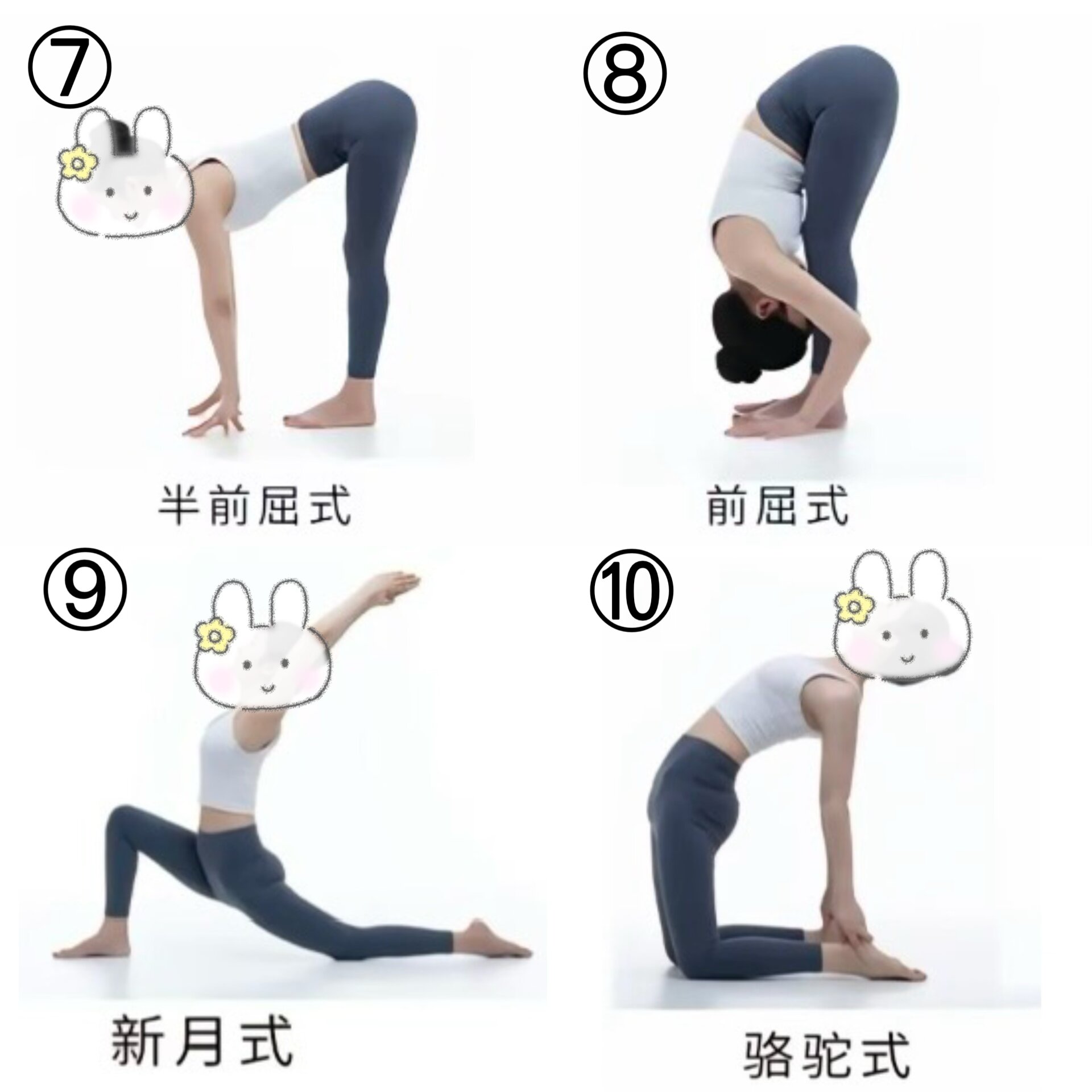 ⑦

半前屈式

⑧

前屈式

⑨

新月式

⑩

骆驼式